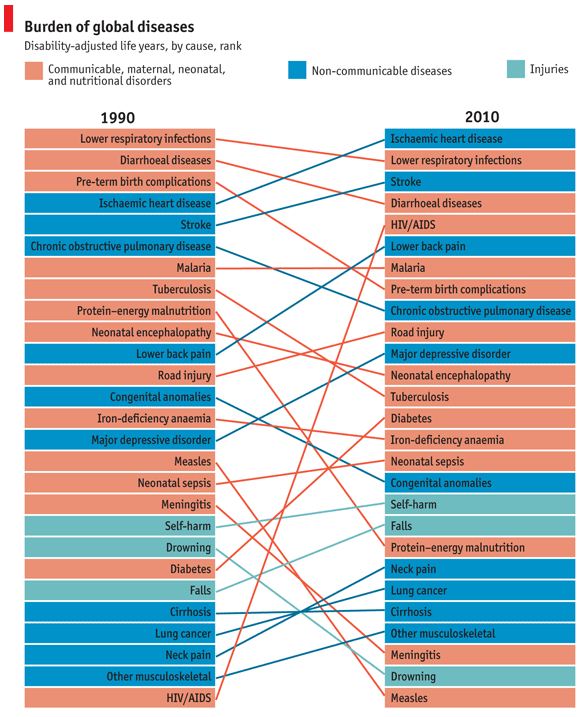 Burden of global diseases
Disability-adjusted life years, by cause, rank

Communicable, maternal, neonatal, and nutritional disorders
Non-communicable diseases
Injuries

1990
Lower respiratory infections
Diarrhoeal diseases
Pre-term birth complications
Ischaemic heart disease
Stroke
Chronic obstructive pulmonary disease
Malaria
Tuberculosis
Protein–energy malnutrition
Neonatal encephalopathy
Lower back pain
Road injury
Congenital anomalies
Iron-deficiency anaemia
Major depressive disorder
Measles
Neonatal sepsis
Meningitis
Self-harm
Drowning
Diabetes
Falls
Cirrhosis
Lung cancer
Neck pain
Other musculoskeletal
HIV/AIDS

2010
Ischaemic heart disease
Lower respiratory infections
Stroke
Diarrhoeal diseases
HIV/AIDS
Lower back pain
Malaria
Pre-term birth complications
Chronic obstructive pulmonary disease
Road injury
Major depressive disorder
Neonatal encephalopathy
Tuberculosis
Diabetes
Iron-deficiency anaemia
Neonatal sepsis
Congenital anomalies
Self-harm
Falls
Protein–energy malnutrition
Neck pain
Lung cancer
Cirrhosis
Other musculoskeletal
Meningitis
Drowning
Measles